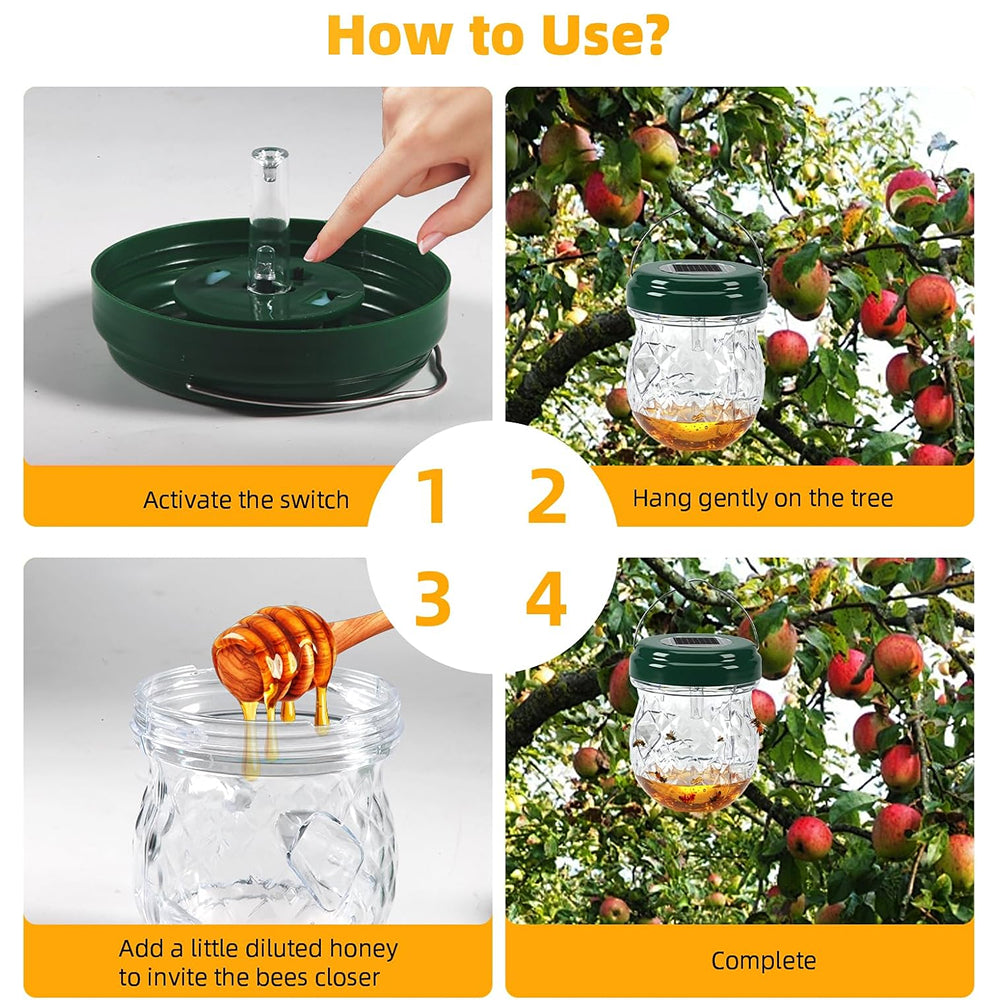 How to Use?

Activate the switch

1

2

Hang gently on the tree

3

4

Add a little diluted honey to invite the bees closer

Complete