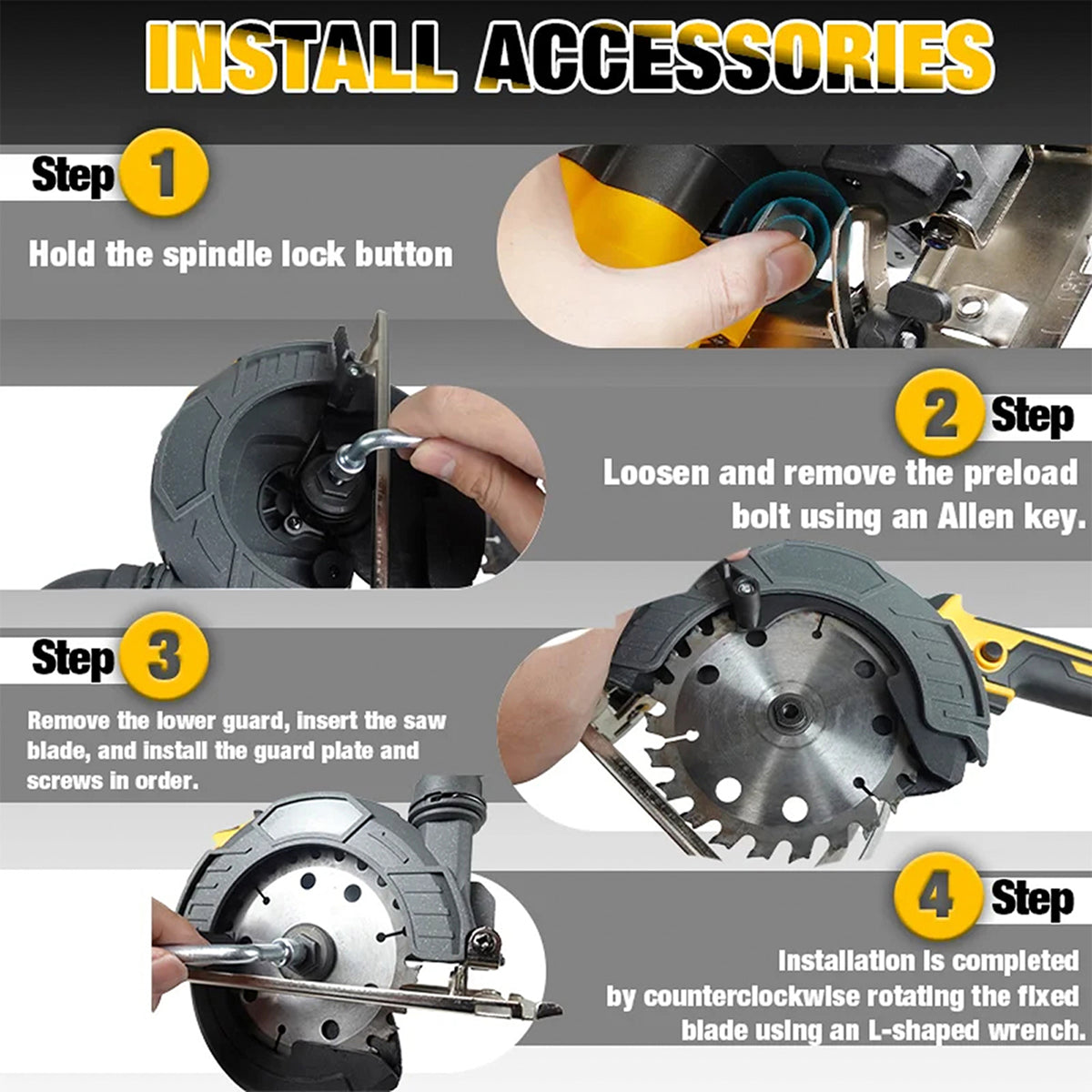 INSTALL ACCESSORIES

Step 1

Hold the spindle lock button

2 Step

Loosen and remove the preload bolt using an Allen key.

Step 3

Remove the lower guard, insert the saw blade, and install the guard plate and screws in order.

4 Step

Installation is completed by counterclockwise rotating the fixed blade using an L-shaped wrench.