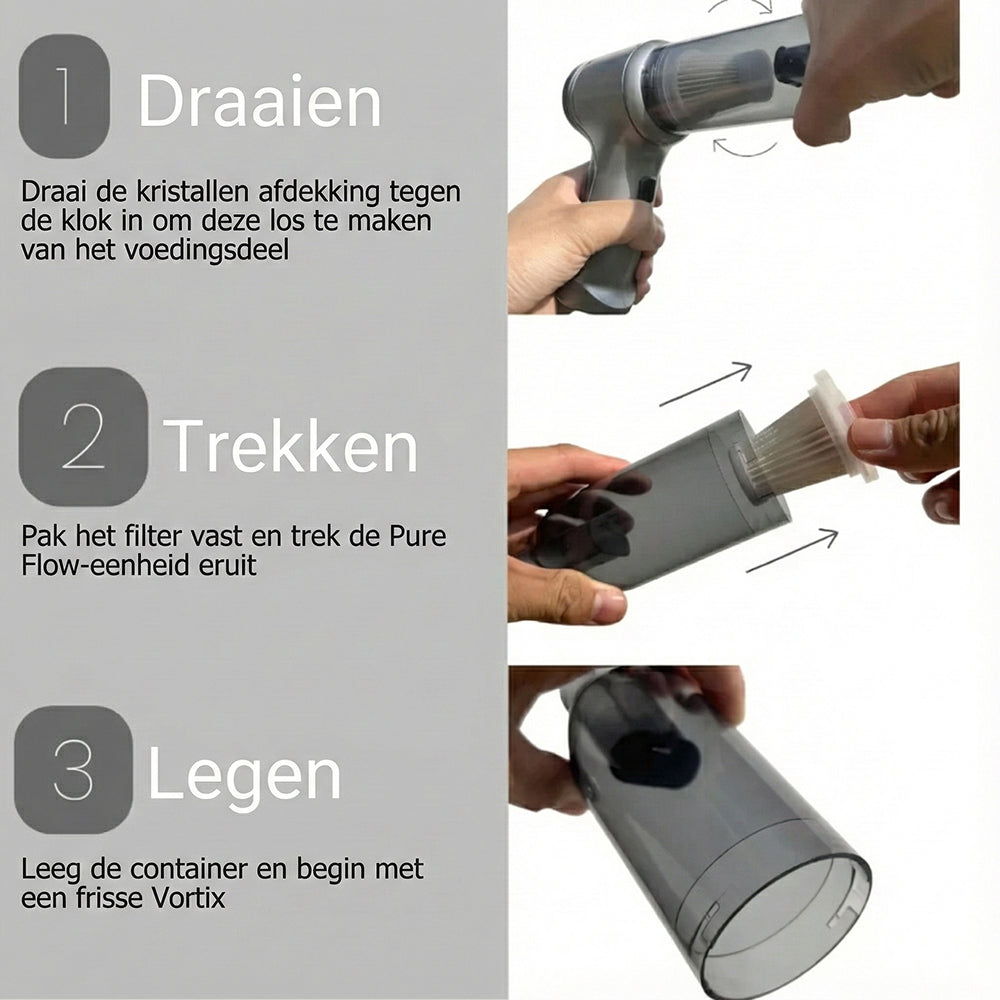 1 Draaien

Draai de kristallen afdekking tegen de klok in om deze los te maken van het voedingsdeel

2 Trekken

Pak het filter vast en trek de Pure Flow-eenheid eruit

3 Legen

Leeg de container en begin met een frisse Vortix