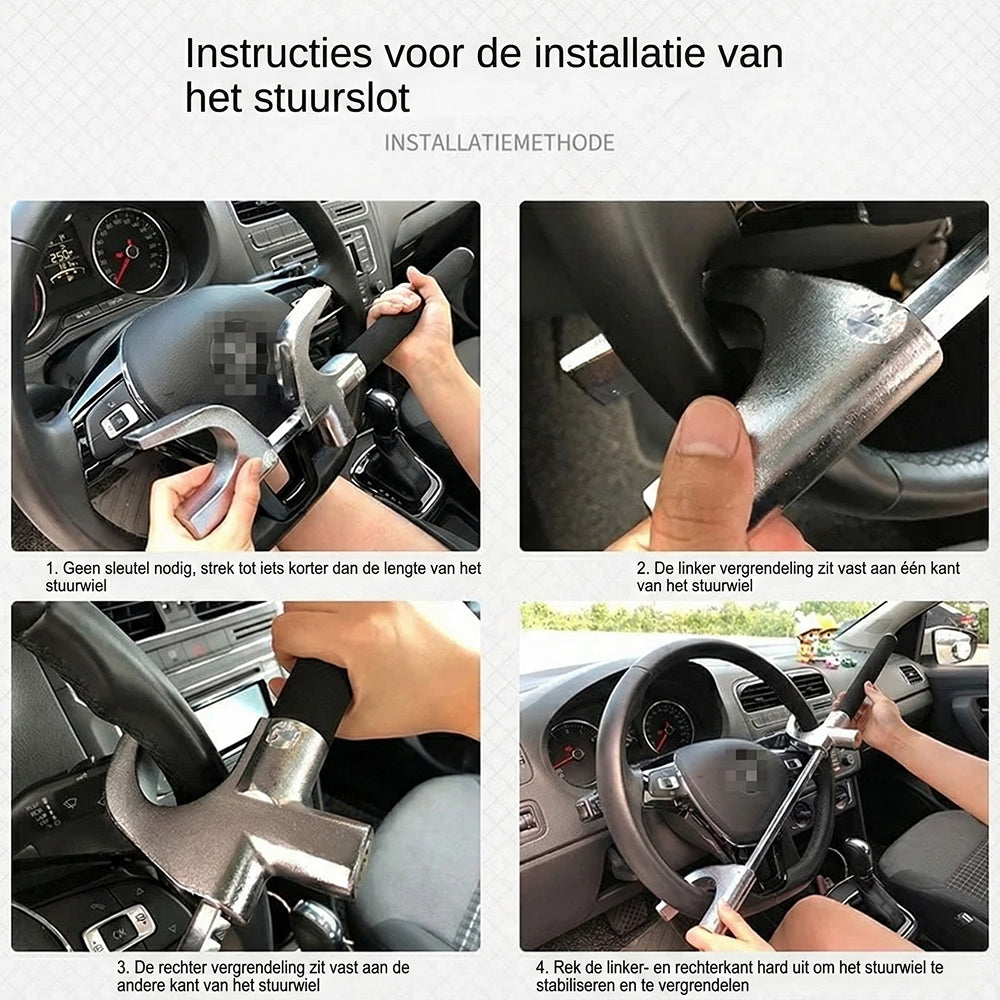 Instructies voor de installatie van het stuurslot

INSTALLATIEMETHODE

1. Geen sleutel nodig, strek tot iets korter dan de lengte van het stuurwiel

2. De linker vergrendeling zit vast aan één kant van het stuurwiel

3. De rechter vergrendeling zit vast aan de andere kant van het stuurwiel

4. Rek de linker- en rechterkant hard uit om het stuurwiel te stabiliseren en te vergrendelen