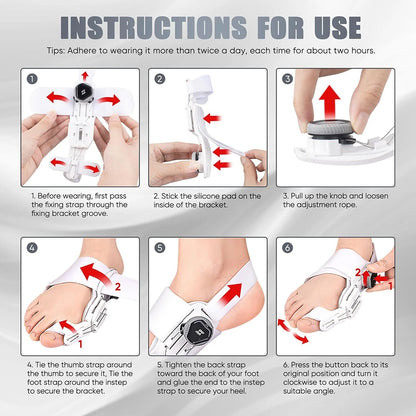 INSTRUCTIONS FOR USE

Tips: Adhere to wearing it more than twice a day, each time for about two hours.

1

2

3

1. Before wearing, first pass the fixing strap through the fixing bracket groove.

2. Stick the silicone pad on the inside of the bracket.

3. Pull up the knob and loosen the adjustment rope.

4

2

1

5

6

2

1

4. Tie the thumb strap around the thumb to secure it, Tie the foot strap around the instep to secure the bracket.

5. Tighten the back strap toward the back of your foot and glue the end to the instep strap to secure your heel.

6. Press the button back to its original position and turn it clockwise to adjust it to a suitable angle.