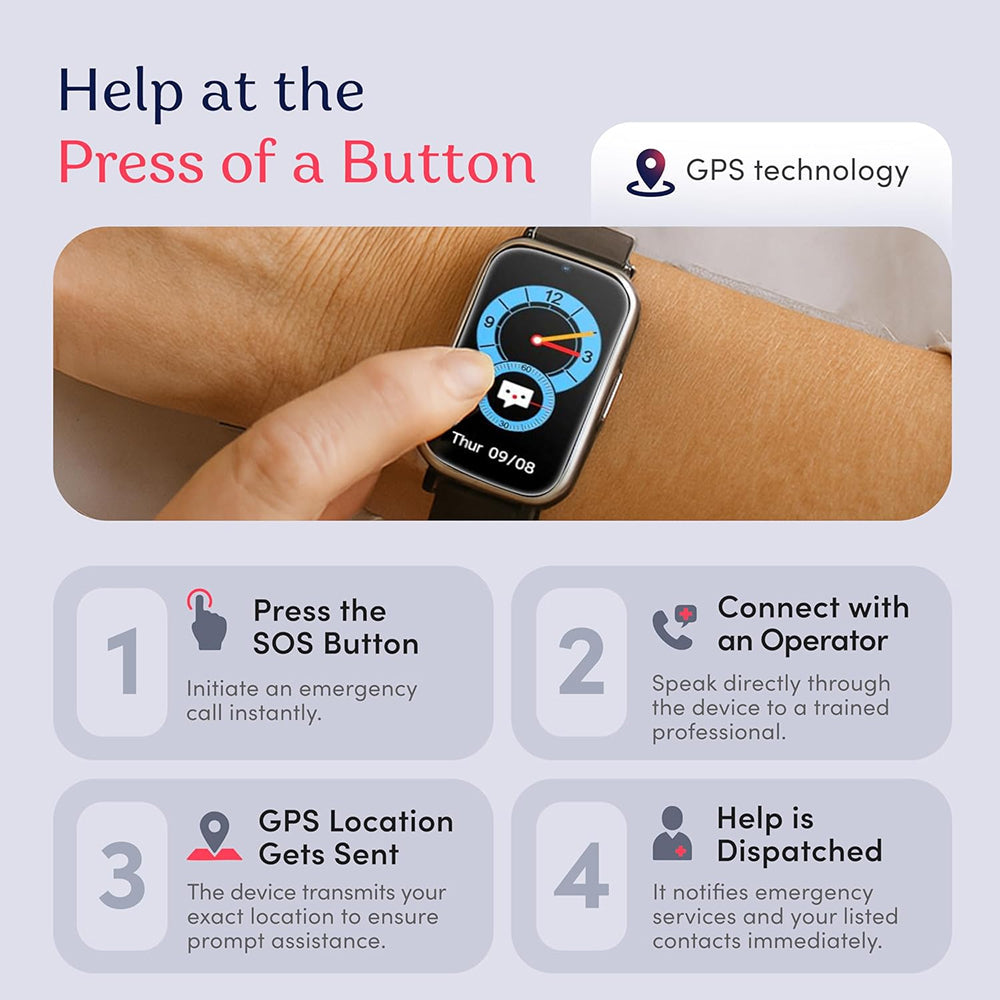 Help at the
Press of a Button

GPS technology

12
9
3
60
30
Thur 09/08

1
Press the SOS Button
Initiate an emergency call instantly.

2
Connect with an Operator
Speak directly through the device to a trained professional.

3
GPS Location Gets Sent
The device transmits your exact location to ensure prompt assistance.

4
Help is Dispatched
It notifies emergency services and your listed contacts immediately.