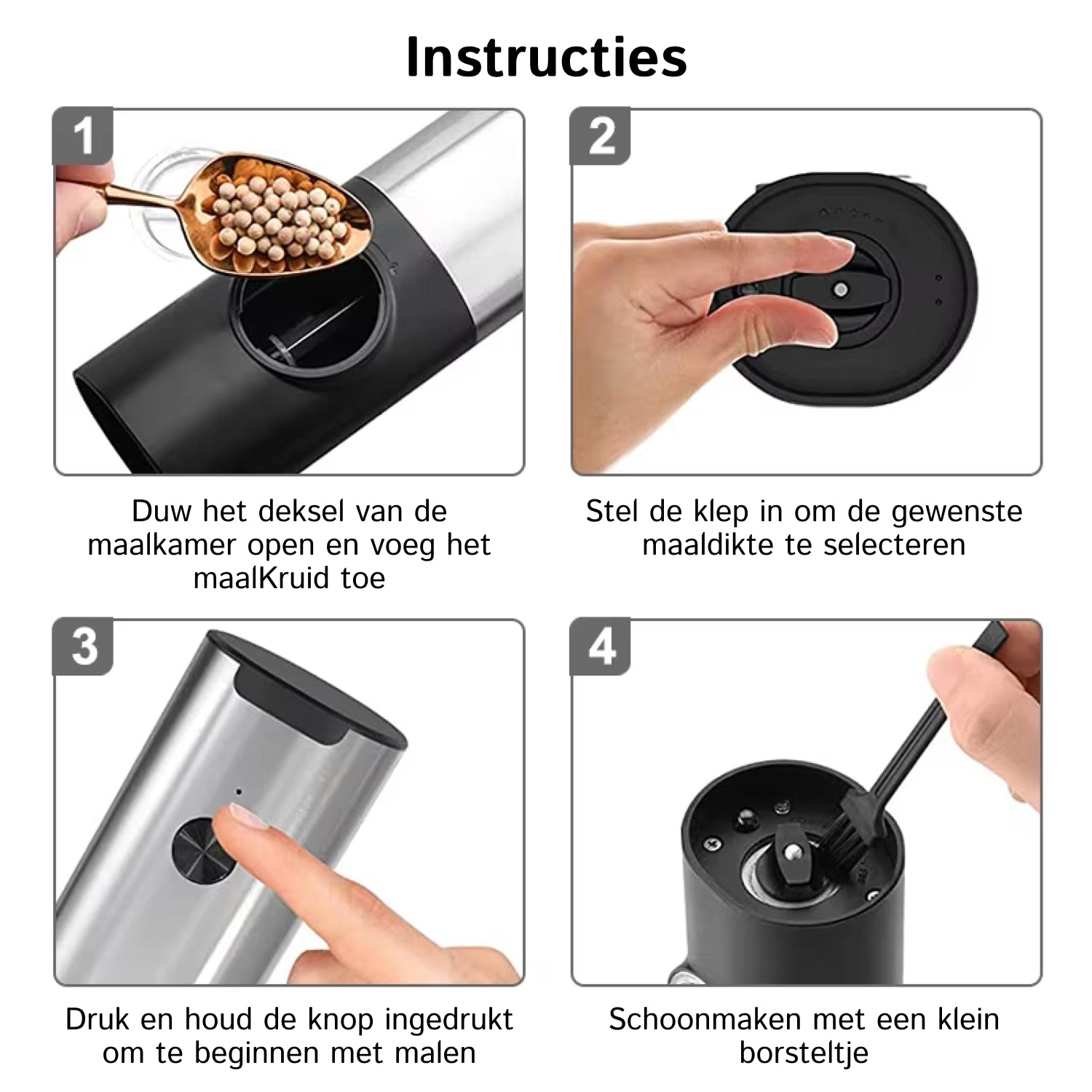 Instructies

1

Duw het deksel van de maalkamer open en voeg het maalKruid toe

2

Stel de klep in om de gewenste maaldikte te selecteren

3

Druk en houd de knop ingedrukt om te beginnen met malen

4

Schoonmaken met een klein borsteltje