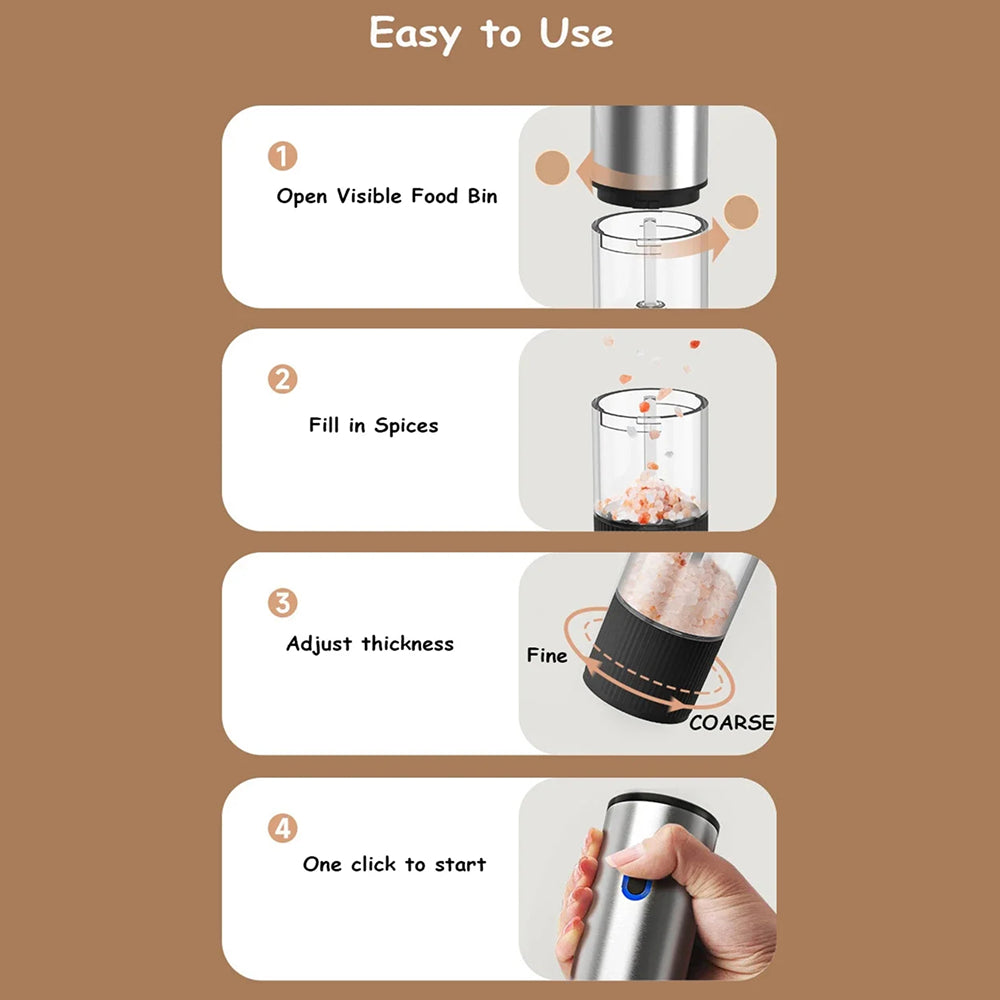 Easy to Use

1

Open Visible Food Bin

2

Fill in Spices

3

Adjust thickness

Fine

COARSE

4

One click to start