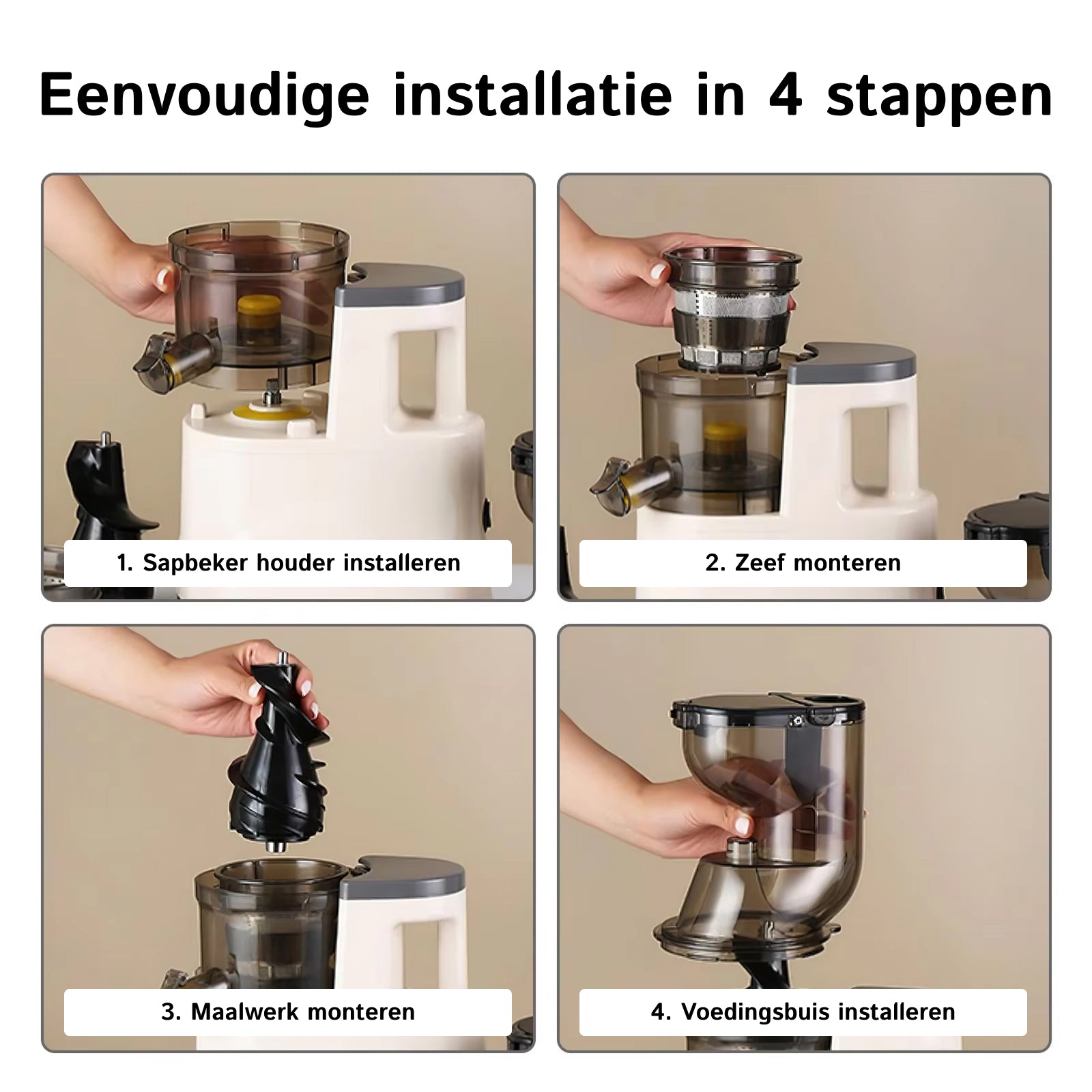 Eenvoudige installatie in 4 stappen

1. Sapbeker houder installeren

2. Zeef monteren

3. Maalwerk monteren

4. Voedingsbuis installeren