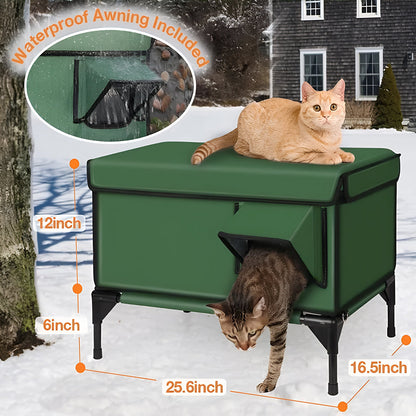 Waterproof Awning Included

12inch

6inch

25.6inch

16.5inch